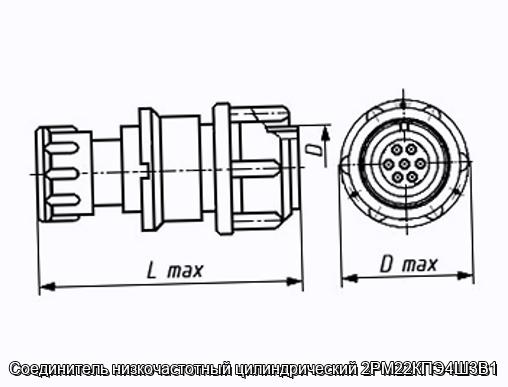 D

L max

D max

Соединитель низкочастотный цилиндрический 2РМ22КПЭ4Ш3В1